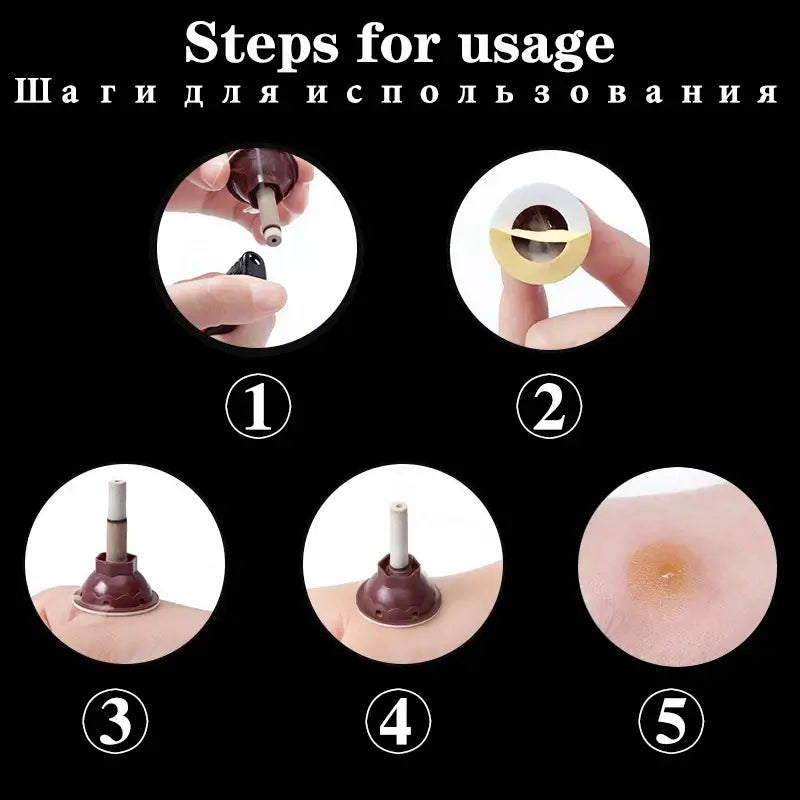 Steps for usage
Шаги для использования

①

②

③

④

⑤