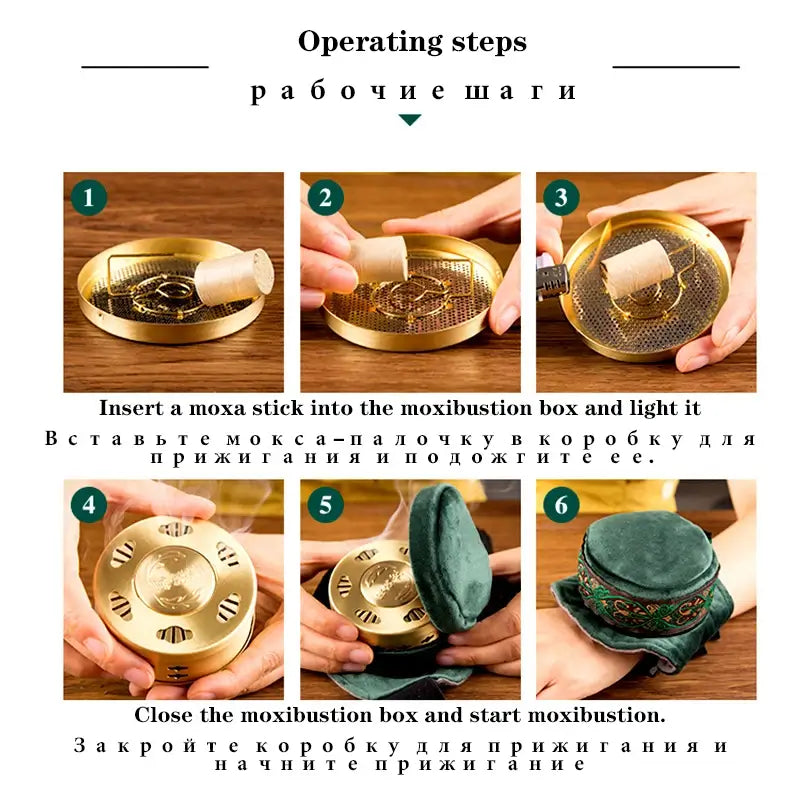 Operating steps

рабочие шаги

1

2

3

Insert a moxa stick into the moxibustion box and light it

Вставьте мокса-палочку в коробку для прижигания и подожгите ее.

4

5

6

Close the moxibustion box and start moxibustion.

Закройте коробку для прижигания и начните прижигание